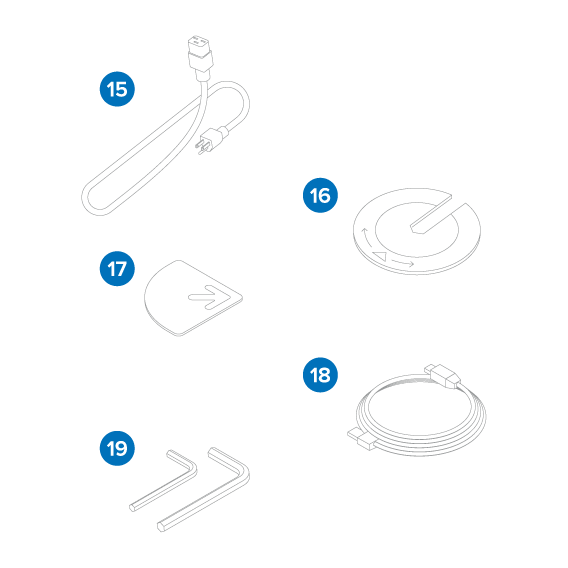 15

16

17

18

19